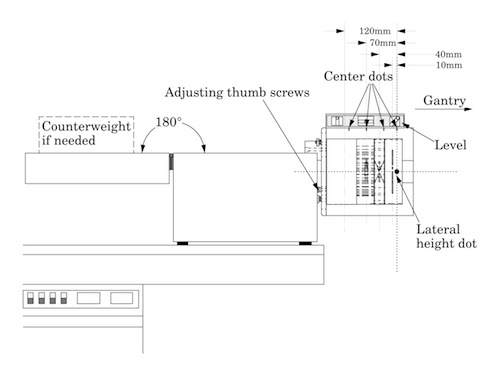 120mm
70mm
40mm
10mm
Center dots
Adjusting thumb screws
Gantry
Counterweight if needed
180°
Level
Lateral height dot